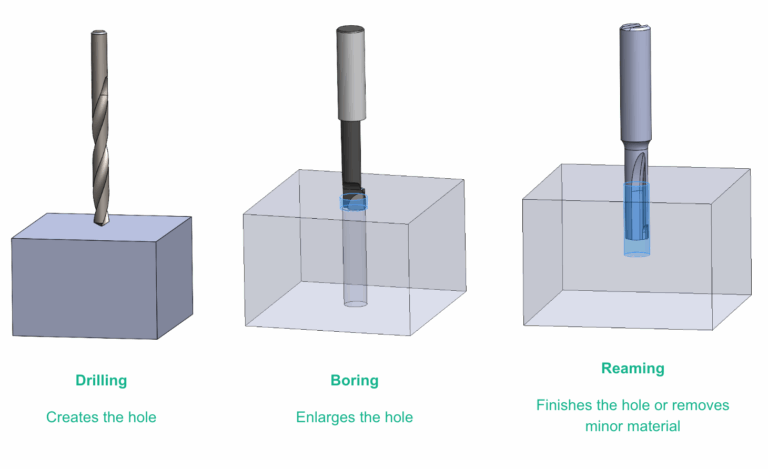 Drilling

Creates the hole

Boring

Enlarges the hole

Reaming

Finishes the hole or removes minor material