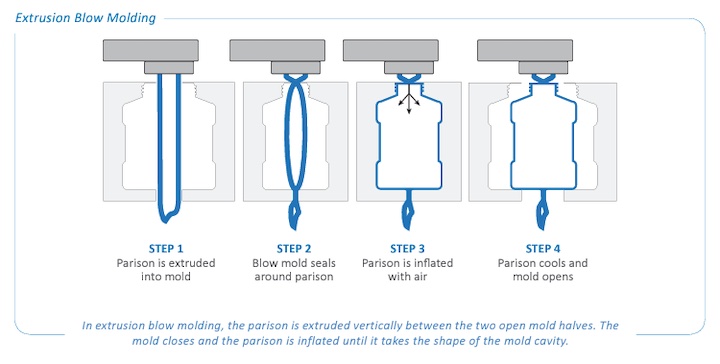 Extrusion Blow Molding

STEP 1
Parison is extruded into mold

STEP 2
Blow mold seals around parison

STEP 3
Parison is inflated with air

STEP 4
Parison cools and mold opens

In extrusion blow molding, the parison is extruded vertically between the two open mold halves. The mold closes and the parison is inflated until it takes the shape of the mold cavity.